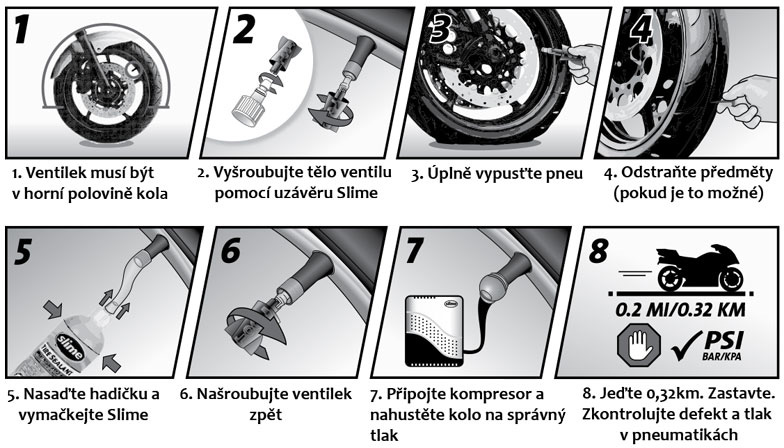 1

1. Ventilek musí být v horní polovině kola

2

2. Vyšroubujte tělo ventilu pomocí uzávěru Slime

3

3. Úplně vypusťte pneu

4

4. Odstraňte předměty (pokud je to možné)

5

slime
TIRE SEALANT

5. Nasaďte hadičku a vymačkejte Slime

6

6. Našroubujte ventilek zpět

7

slime

7. Připojte kompresor a nahustěte kolo na správný tlak

8

0.2 MI/0.32 KM

PSI
BAR/KPA

8. Jeďte 0,32km. Zastavte. Zkontrolujte defekt a tlak v pneumatikách